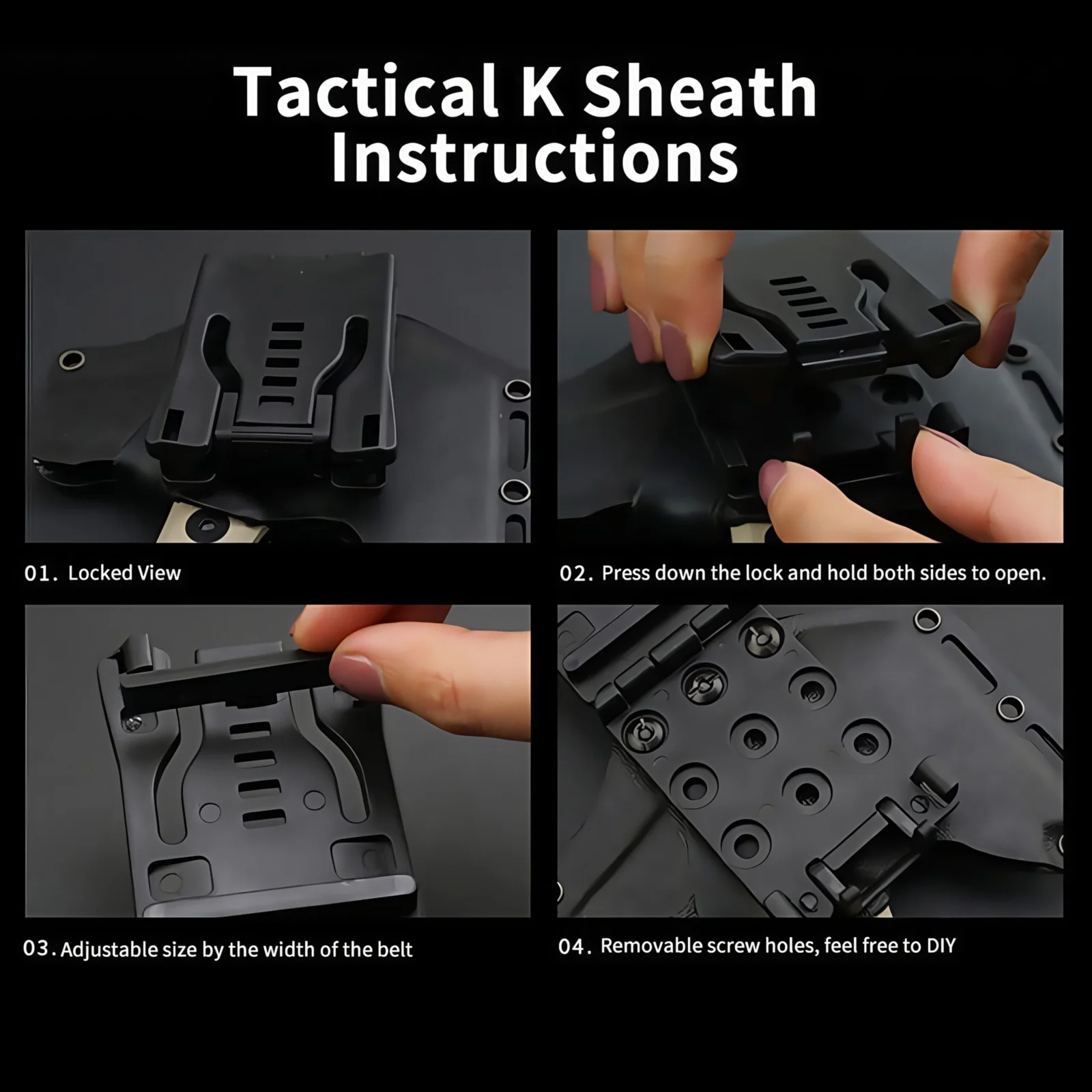 Tactical K Sheath Instructions

01. Locked View

02. Press down the lock and hold both sides to open.

03. Adjustable size by the width of the belt

04. Removable screw holes, feel free to DIY