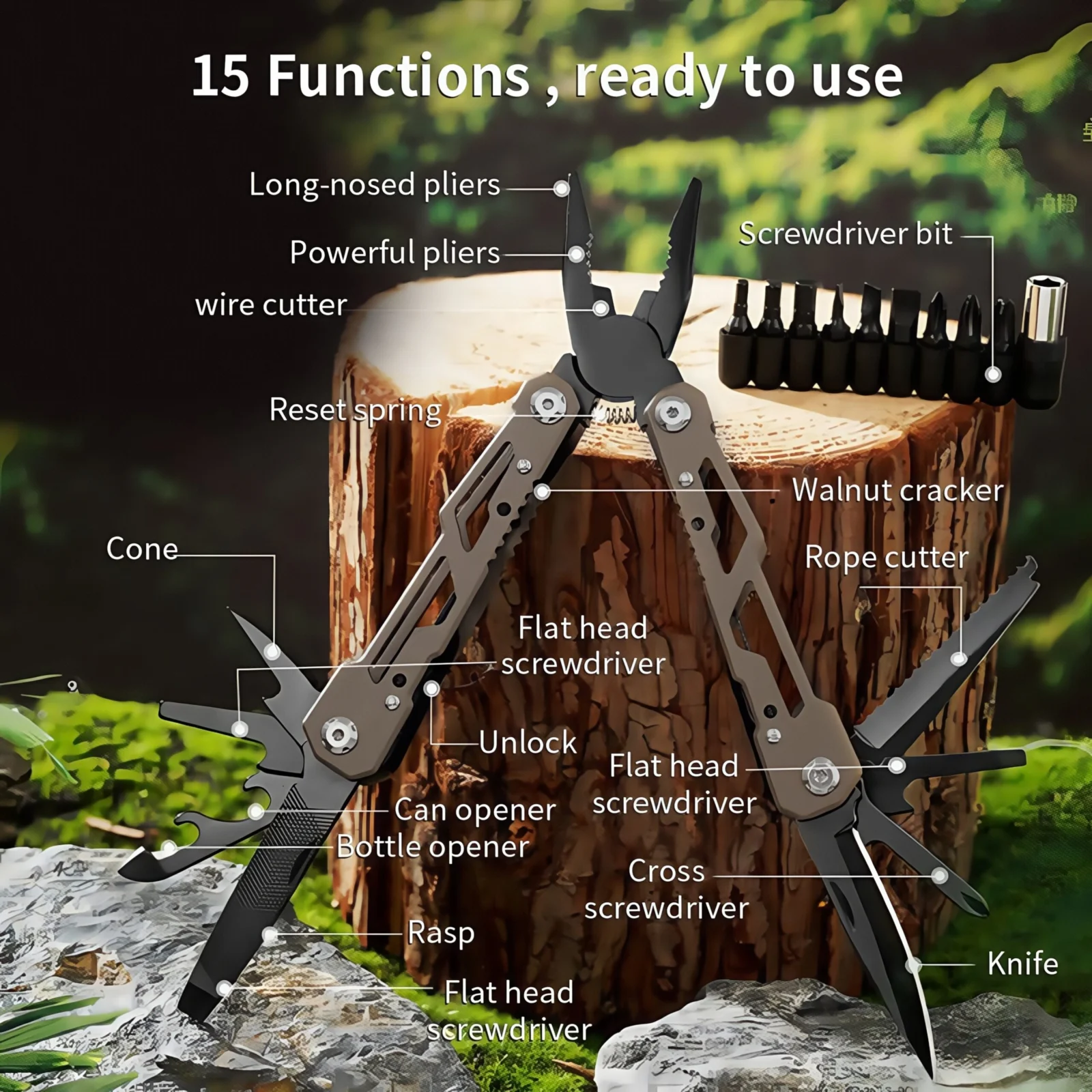 15 Functions , ready to use

Long-nosed pliers

Powerful pliers

wire cutter

Screwdriver bit

Reset spring

Walnut cracker

Cone

Rope cutter

Flat head screwdriver

Unlock

Flat head screwdriver

Can opener

Bottle opener

Cross screwdriver

Rasp

Knife

Flat head screwdriver