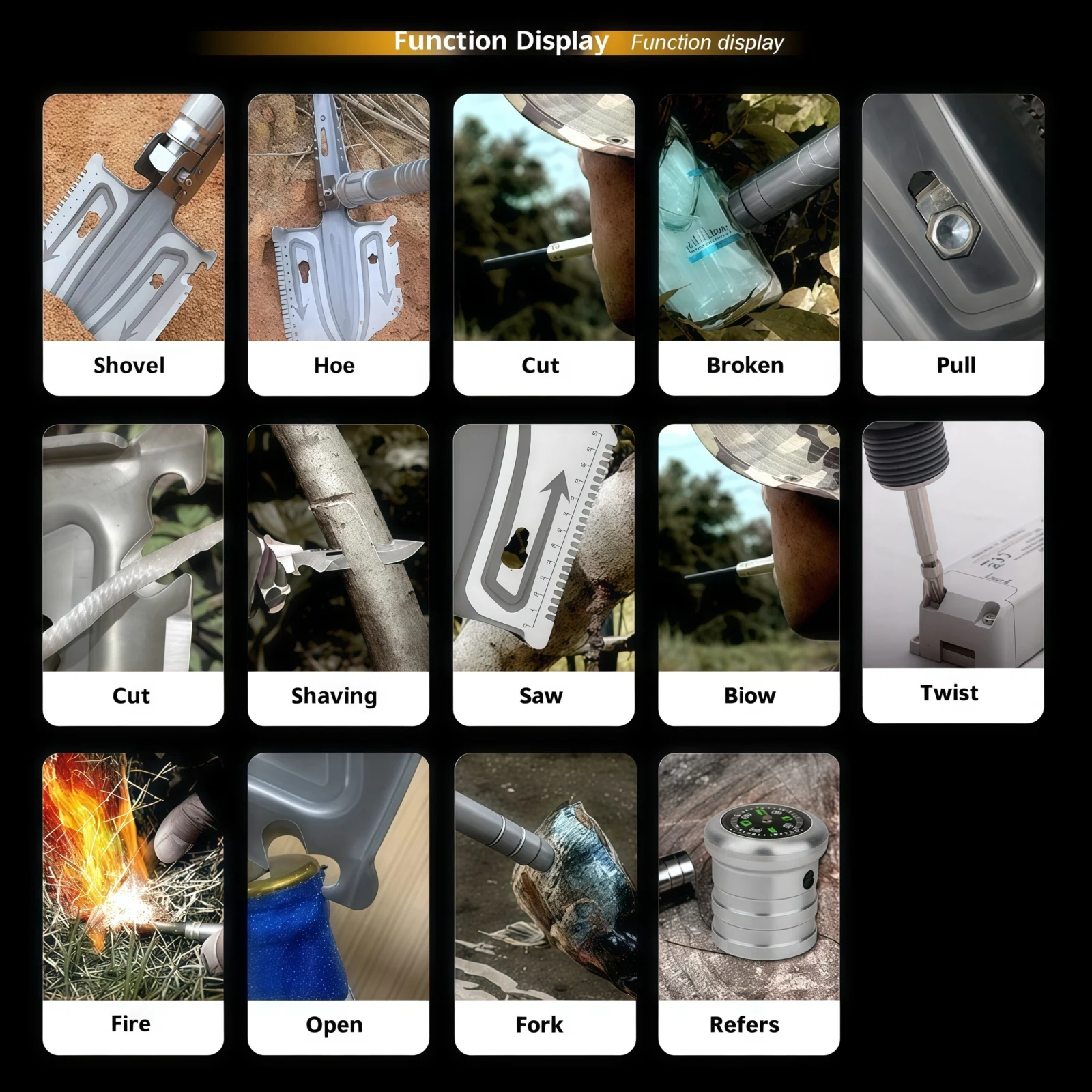 Function Display Function display

Shovel

Hoe

Cut

Broken

Pull

Cut

Shaving

Saw

Biow

Twist

Fire

Open

Fork

Refers